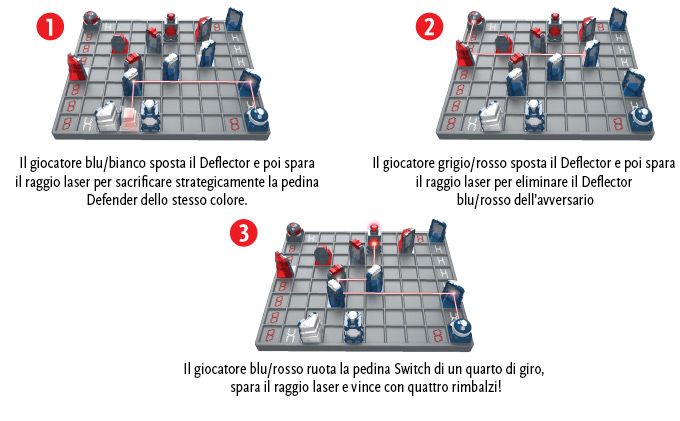 1

Il giocatore blu/bianco sposta il Deflector e poi spara il raggio laser per sacrificare strategicamente la pedina Defender dello stesso colore.

2

Il giocatore grigio/rosso sposta il Deflector e poi spara il raggio laser per eliminare il Deflector blu/rosso dell'avversario

3

Il giocatore blu/rosso ruota la pedina Switch di un quarto di giro, spara il raggio laser e vince con quattro rimbalzi!